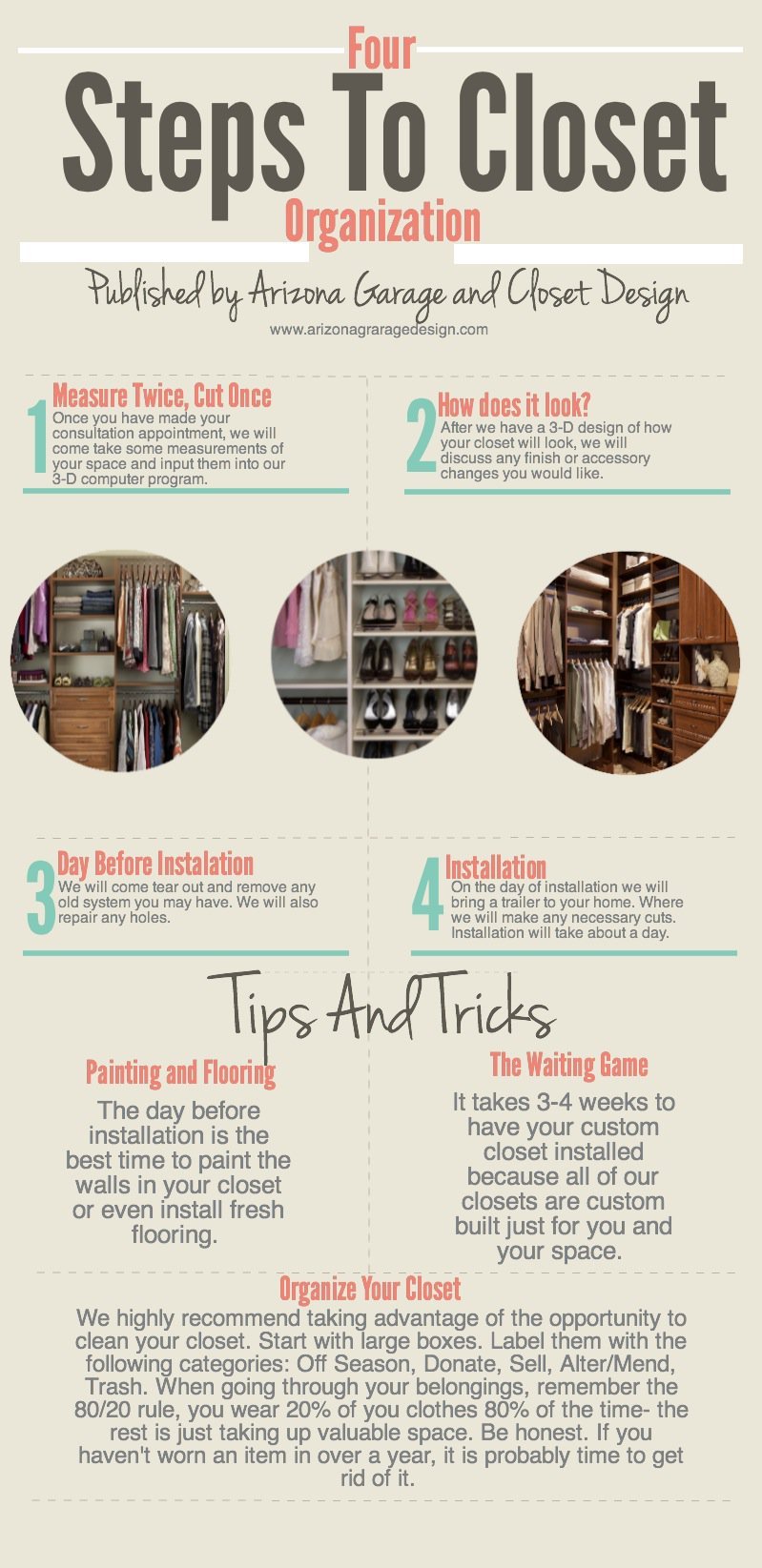 Four
Steps To Closet
Organization

Published by Arizona Garage and Closet Design
www.arizonagraragedesign.com

1
Measure Twice, Cut Once
Once you have made your consultation appointment, we will come take some measurements of your space and input them into our 3-D computer program.

2
How does it look?
After we have a 3-D design of how your closet will look, we will discuss any finish or accessory changes you would like.

3
Day Before Instalation
We will come tear out and remove any old system you may have. We will also repair any holes.

4
Installation
On the day of installation we will bring a trailer to your home. Where we will make any necessary cuts. Installation will take about a day.

Tips And Tricks

Painting and Flooring
The day before installation is the best time to paint the walls in your closet or even install fresh flooring.

The Waiting Game
It takes 3-4 weeks to have your custom closet installed because all of our closets are custom built just for you and your space.

Organize Your Closet
We highly recommend taking advantage of the opportunity to clean your closet. Start with large boxes. Label them with the following categories: Off Season, Donate, Sell, Alter/Mend, Trash. When going through your belongings, remember the 80/20 rule, you wear 20% of you clothes 80% of the time- the rest is just taking up valuable space. Be honest. If you haven't worn an item in over a year, it is probably time to get rid of it.